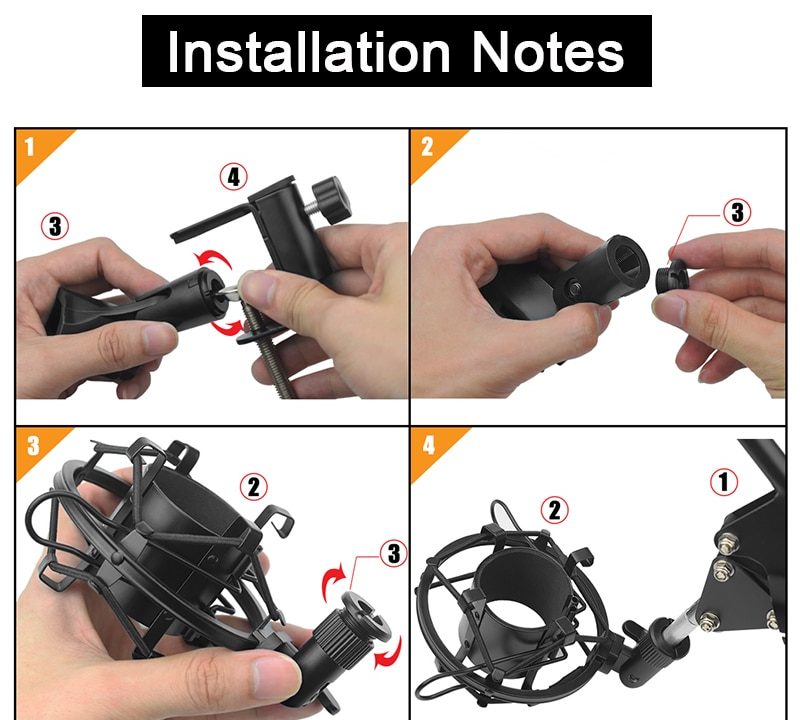 Installation Notes

1
4
3

2
3

3
2
3

4
1
2