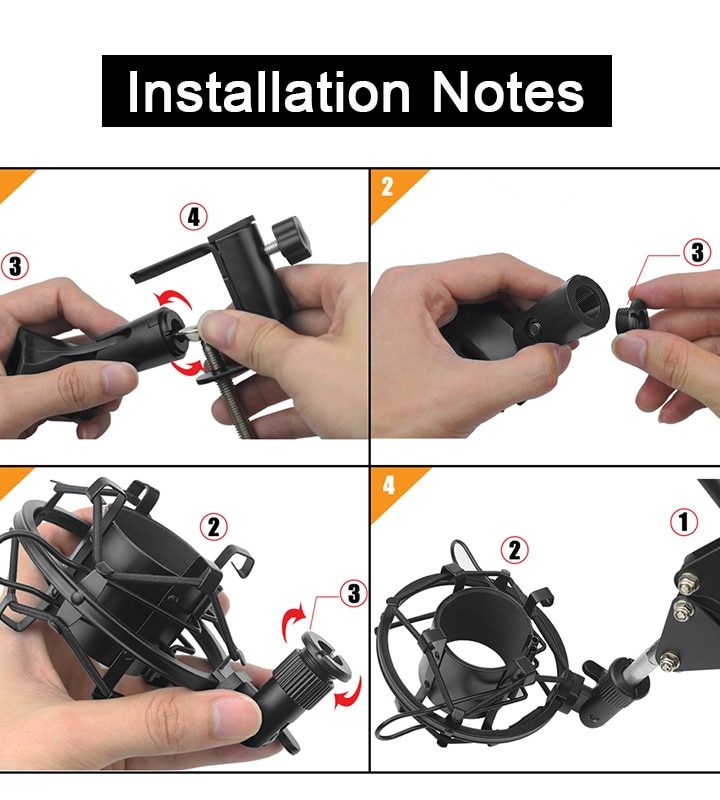 Installation Notes

4

3

2

3

2

3

4

1

2