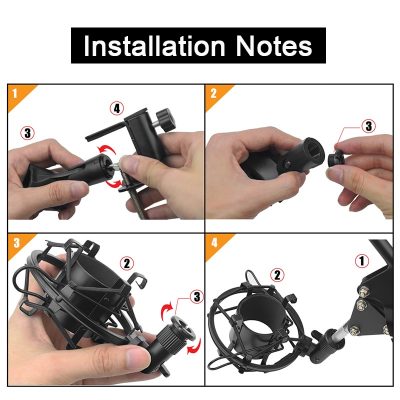 Installation Notes

1
4
3

2
3

3
2
3

4
1
2